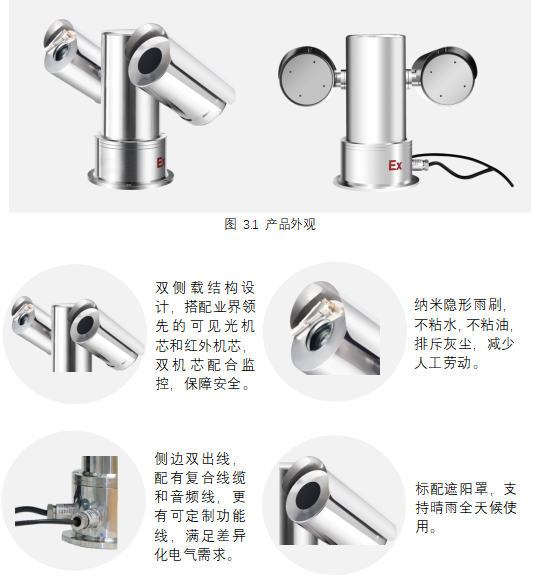 Ex

Ex

图 3.1 产品外观

双侧载结构设计，搭配业界领先的可见光机芯和红外机芯，双机芯配合监控，保障安全。

纳米隐形雨刷，不粘水，不粘油，排斥灰尘，减少人工劳动。

侧边双出线，配有复合线缆和音频线，更有可定制功能线，满足差异化电气需求。

标配遮阳罩，支持晴雨全天候使用。